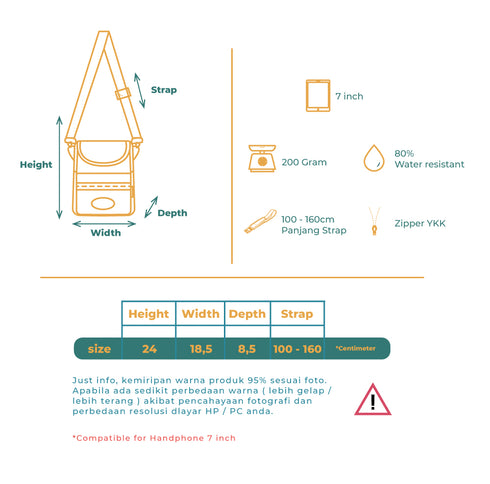 Strap

Height

Depth

Width

7 inch

200 Gram

80%
Water resistant

100 - 160cm
Panjang Strap

Zipper YKK

| | Height | Width | Depth | Strap | |
|---|---|---|---|---|---|
| size | 24 | 18,5 | 8,5 | 100 - 160 | *Centimeter |

Just info, kemiripan warna produk 95% sesuai foto. Apabila ada sedikit perbedaan warna ( lebih gelap / lebih terang ) akibat pencahayaan fotografi dan perbedaan resolusi dlayar HP / PC anda.

!

*Compatible for Handphone 7 inch