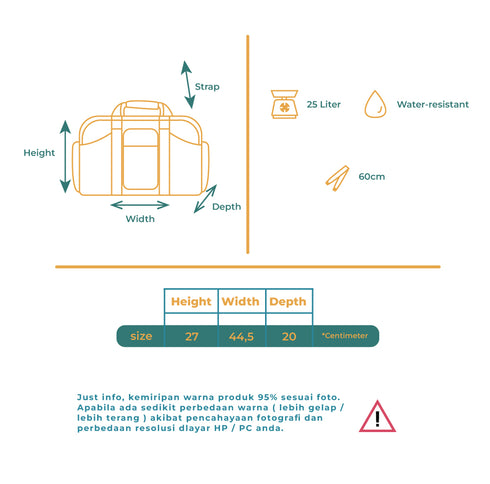 Strap

Height

Width

Depth

25 Liter

Water-resistant

60cm

| | Height | Width | Depth | |
|---|---|---|---|---|
| size | 27 | 44,5 | 20 | *Centimeter |

Just info, kemiripan warna produk 95% sesuai foto. Apabila ada sedikit perbedaan warna ( lebih gelap / lebih terang ) akibat pencahayaan fotografi dan perbedaan resolusi dlayar HP / PC anda.

!